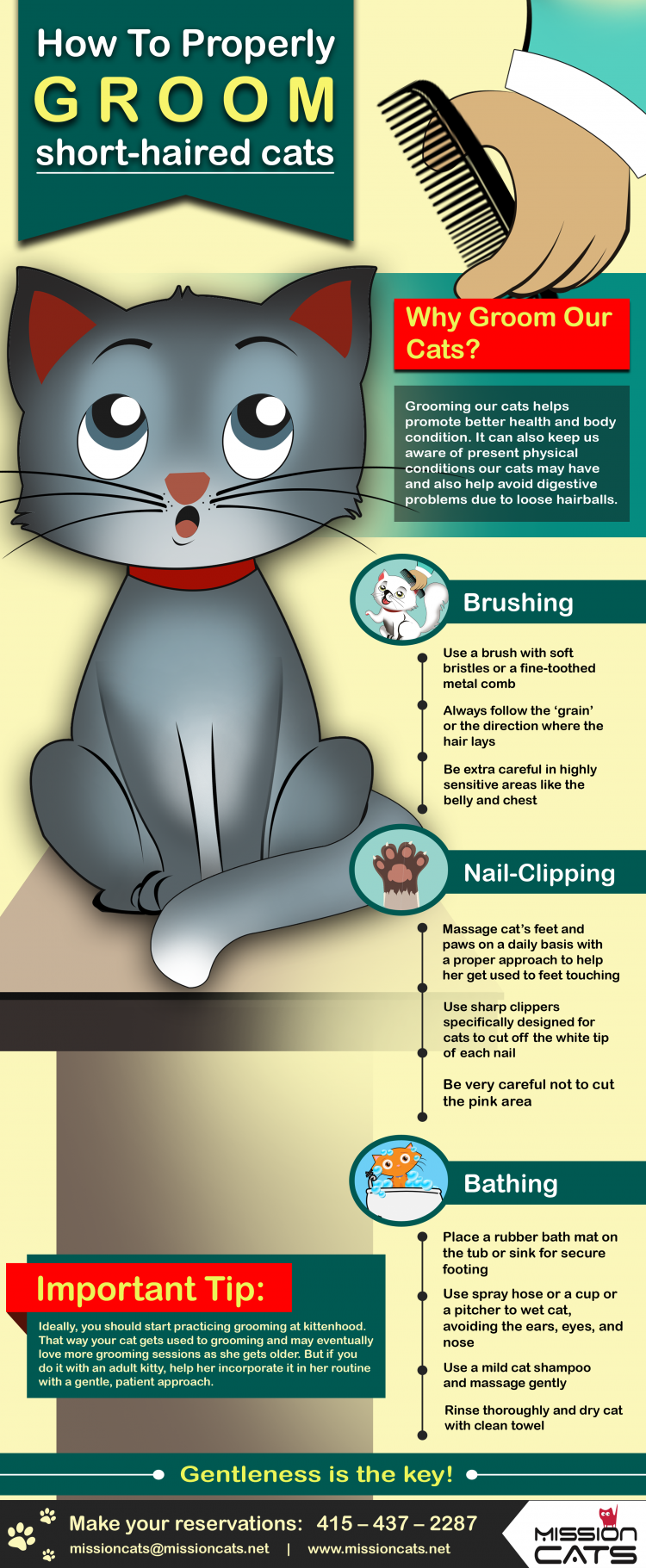 How To Properly
GROOM
short-haired cats

Why Groom Our Cats?

Grooming our cats helps promote better health and body condition. It can also keep us aware of present physical conditions our cats may have and also help avoid digestive problems due to loose hairballs.

Brushing

Use a brush with soft bristles or a fine-toothed metal comb

Always follow the 'grain' or the direction where the hair lays

Be extra careful in highly sensitive areas like the belly and chest

Nail-Clipping

Massage cat's feet and paws on a daily basis with a proper approach to help her get used to feet touching

Use sharp clippers specifically designed for cats to cut off the white tip of each nail

Be very careful not to cut the pink area

Bathing

Place a rubber bath mat on the tub or sink for secure footing

Use spray hose or a cup or a pitcher to wet cat, avoiding the ears, eyes, and nose

Use a mild cat shampoo and massage gently

Rinse thoroughly and dry cat with clean towel

Important Tip:

Ideally, you should start practicing grooming at kittenhood. That way your cat gets used to grooming and may eventually love more grooming sessions as she gets older. But if you do it with an adult kitty, help her incorporate it in her routine with a gentle, patient approach.

Gentleness is the key!

Make your reservations: 415 – 437 – 2287
missioncats@missioncats.net | www.missioncats.net

MISSION CATS